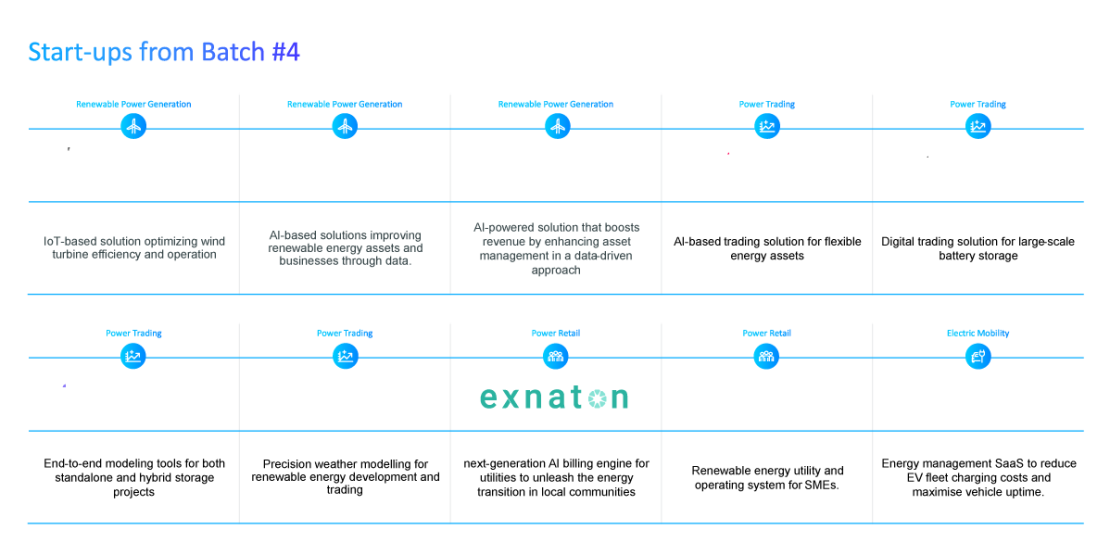 Start-ups from Batch #4

Renewable Power Generation

IoT-based solution optimizing wind turbine efficiency and operation

Renewable Power Generation

AI-based solutions improving renewable energy assets and businesses through data.

Renewable Power Generation

AI-powered solution that boosts revenue by enhancing asset management in a data-driven approach

Power Trading

AI-based trading solution for flexible energy assets

Power Trading

Digital trading solution for large-scale battery storage

Power Trading

End-to-end modeling tools for both standalone and hybrid storage projects

Power Trading

Precision weather modelling for renewable energy development and trading

Power Retail

exnaton

next-generation AI billing engine for utilities to unleash the energy transition in local communities

Power Retail

Renewable energy utility and operating system for SMEs.

Electric Mobility

Energy management SaaS to reduce EV fleet charging costs and maximise vehicle uptime.